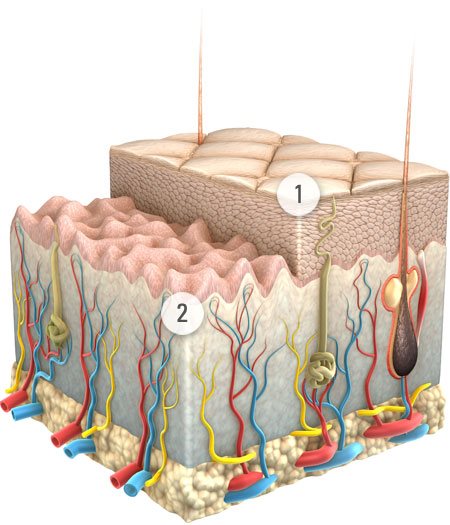 1
2